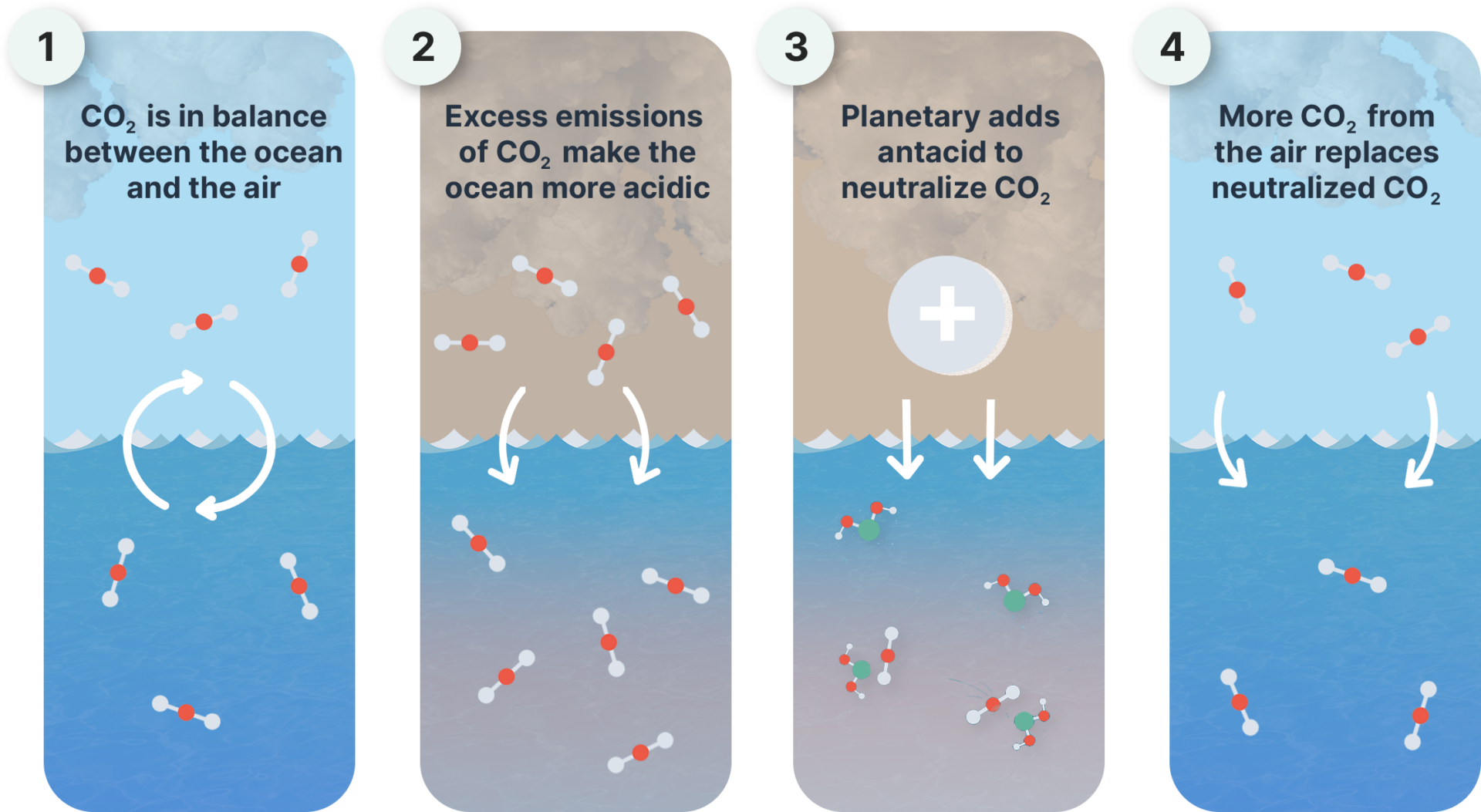 1

$CO_2$ is in balance between the ocean and the air

2

Excess emissions of $CO_2$ make the ocean more acidic

3

Planetary adds antacid to neutralize $CO_2$

4

More $CO_2$ from the air replaces neutralized $CO_2$